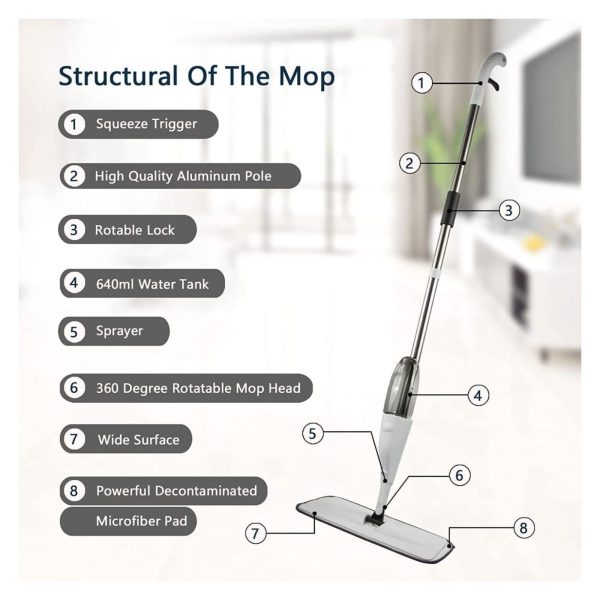 Structural Of The Mop

1 Squeeze Trigger

2 High Quality Aluminum Pole

3 Rotable Lock

4 640ml Water Tank

5 Sprayer

6 360 Degree Rotatable Mop Head

7 Wide Surface

8 Powerful Decontaminated Microfiber Pad

1
2
3
4
5
6
7
8